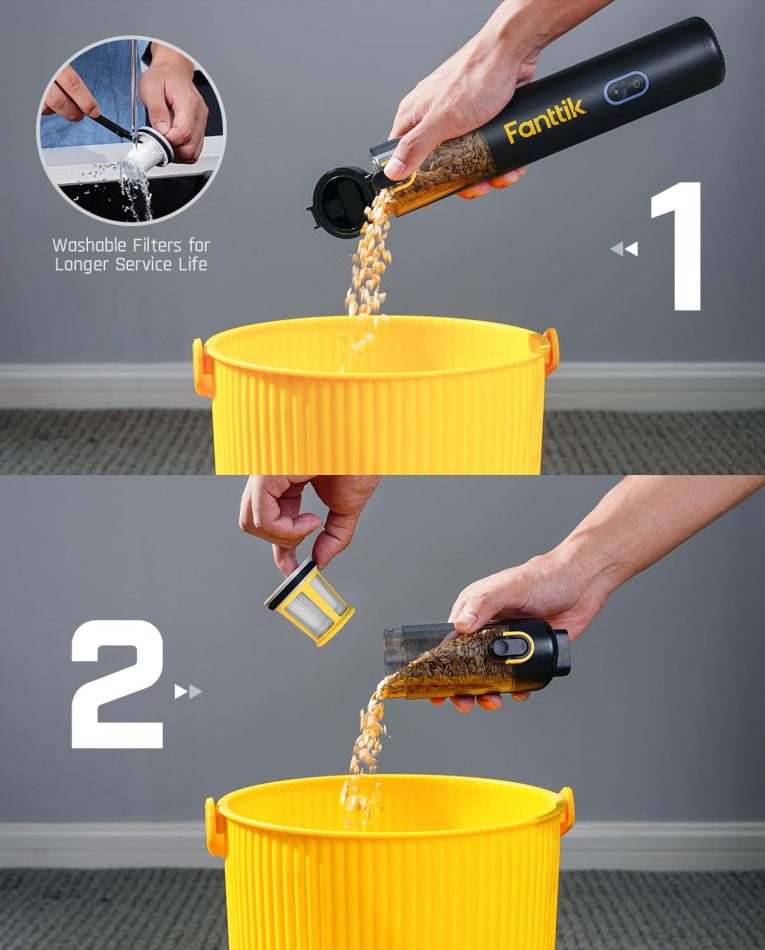 Washable Filters for Longer Service Life

Fanttik

1

2